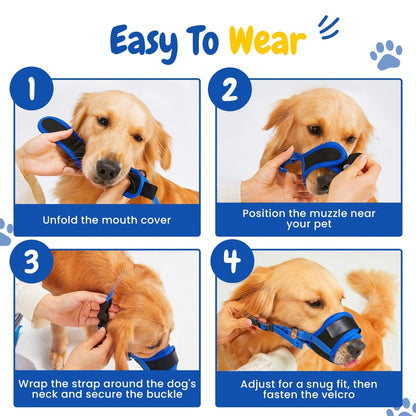 Easy To Wear

1

Unfold the mouth cover

2

Position the muzzle near your pet

3

Wrap the strap around the dog's neck and secure the buckle

4

Adjust for a snug fit, then fasten the velcro