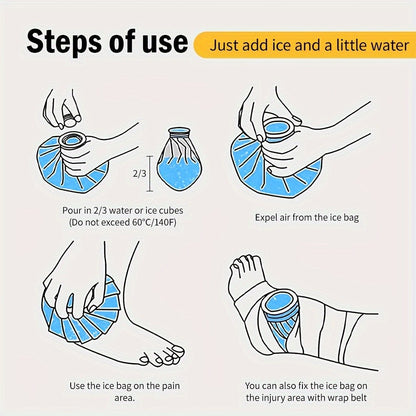 Steps of use

Just add ice and a little water

2/3

Pour in 2/3 water or ice cubes (Do not exceed 60°C/140F)

Expel air from the ice bag

Use the ice bag on the pain area.

You can also fix the ice bag on the injury area with wrap belt