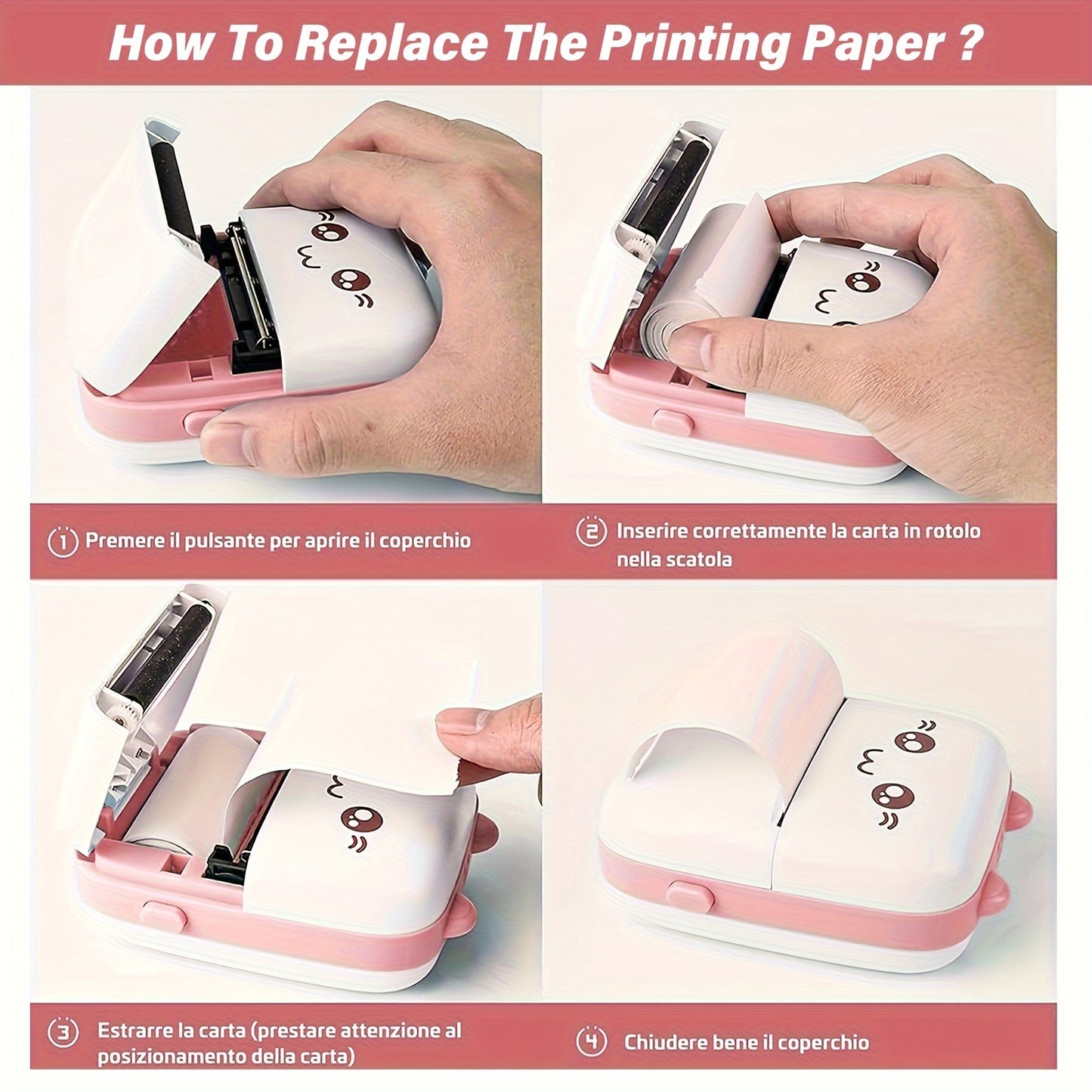 How To Replace The Printing Paper ?

1 Premere il pulsante per aprire il coperchio

2 Inserire correttamente la carta in rotolo nella scatola

3 Estrarre la carta (prestare attenzione al posizionamento della carta)

4 Chiudere bene il coperchio