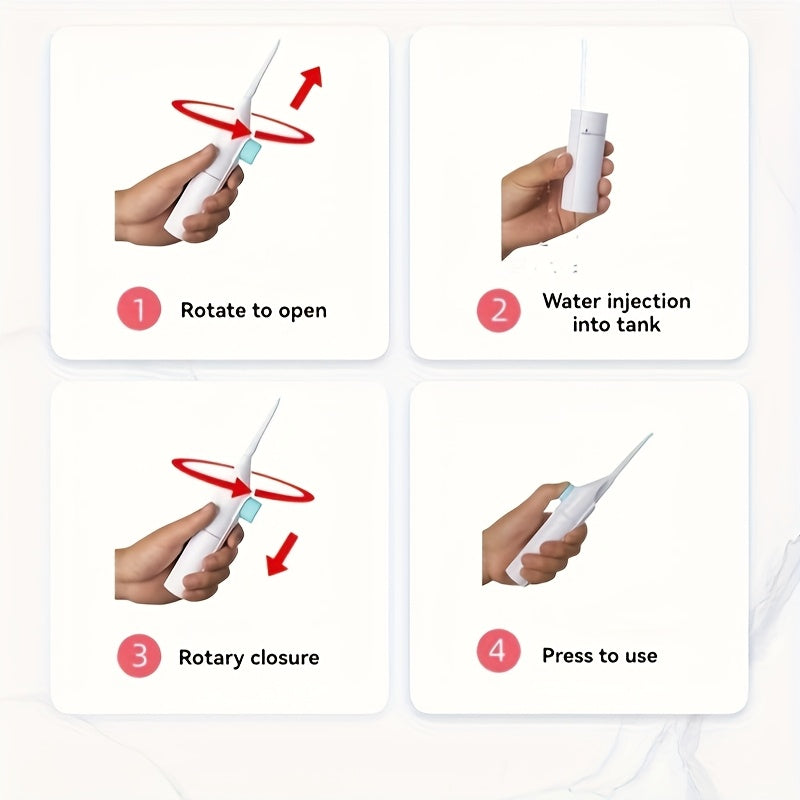 1 Rotate to open

2 Water injection into tank

3 Rotary closure

4 Press to use