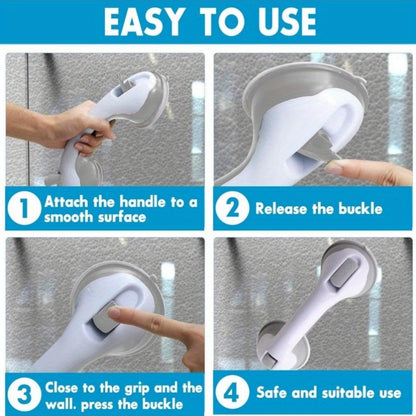 EASY TO USE

1 Attach the handle to a smooth surface

2 Release the buckle

3 Close to the grip and the wall. press the buckle

4 Safe and suitable use