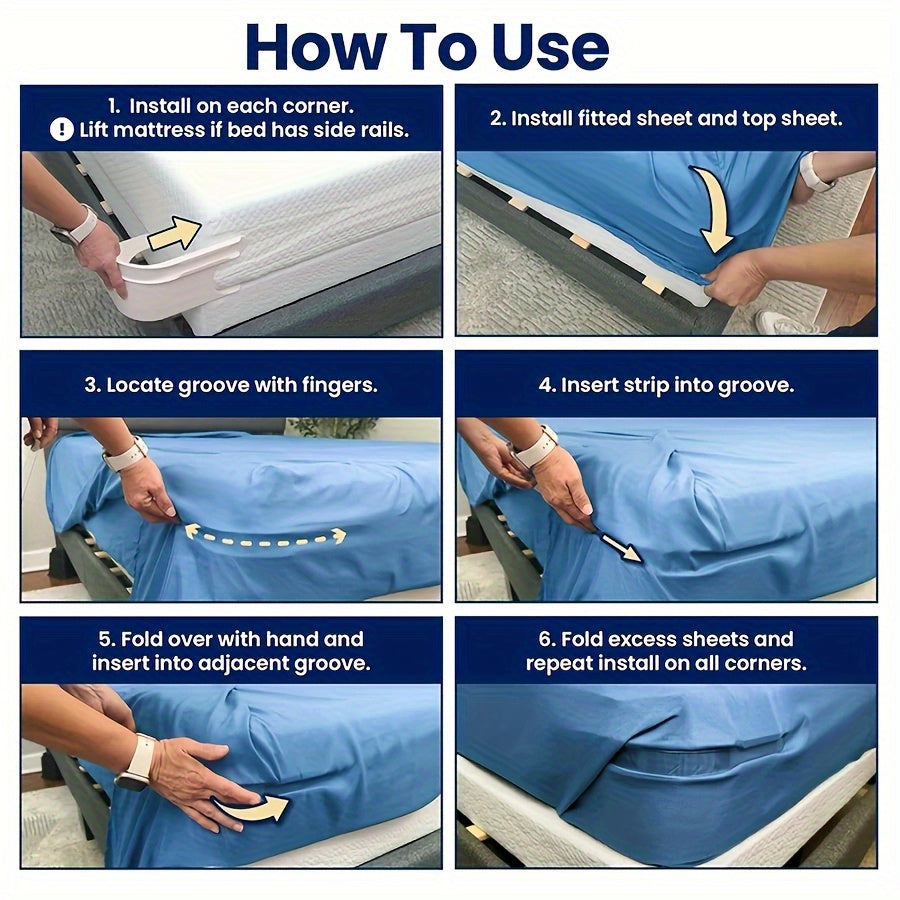 How To Use

1. Install on each corner.
! Lift mattress if bed has side rails.

2. Install fitted sheet and top sheet.

3. Locate groove with fingers.

4. Insert strip into groove.

5. Fold over with hand and insert into adjacent groove.

6. Fold excess sheets and repeat install on all corners.