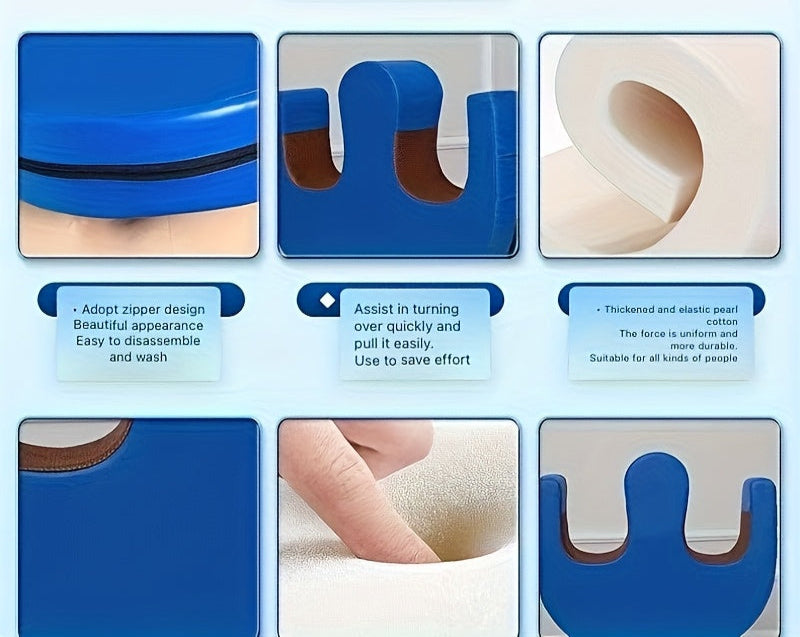 • Adopt zipper design
Beautiful appearance
Easy to disassemble
and wash

Assist in turning
over quickly and
pull it easily.
Use to save effort

• Thickened and elastic pearl cotton
The force is uniform and more durable.
Suitable for all kinds of people