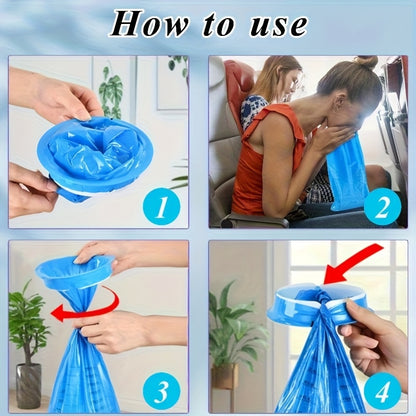 How to use

1

2

3

4