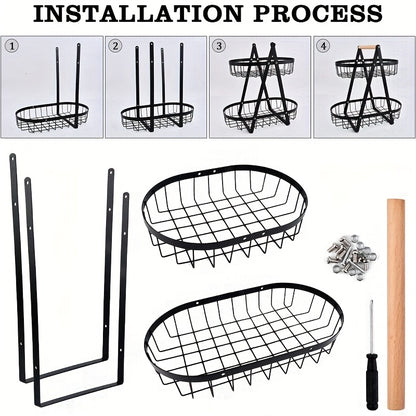 INSTALLATION PROCESS

1

2

3

4