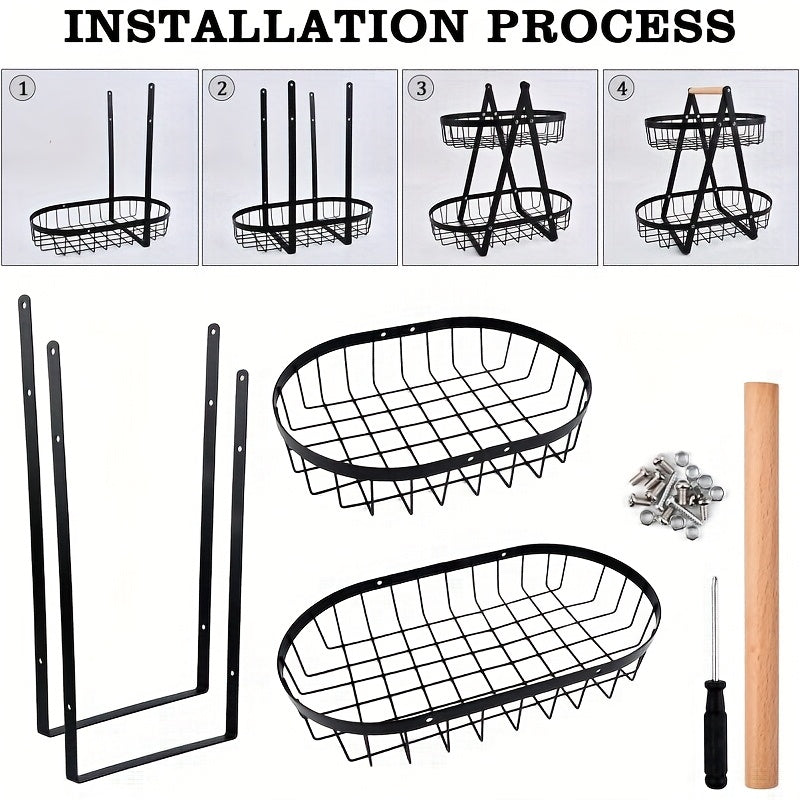 INSTALLATION PROCESS

1

2

3

4