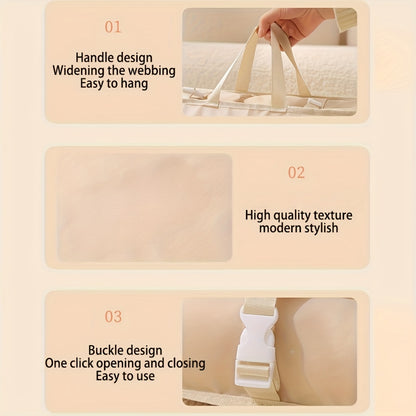 01

Handle design
Widening the webbing
Easy to hang

02

High quality texture
modern stylish

03

Buckle design
One click opening and closing
Easy to use