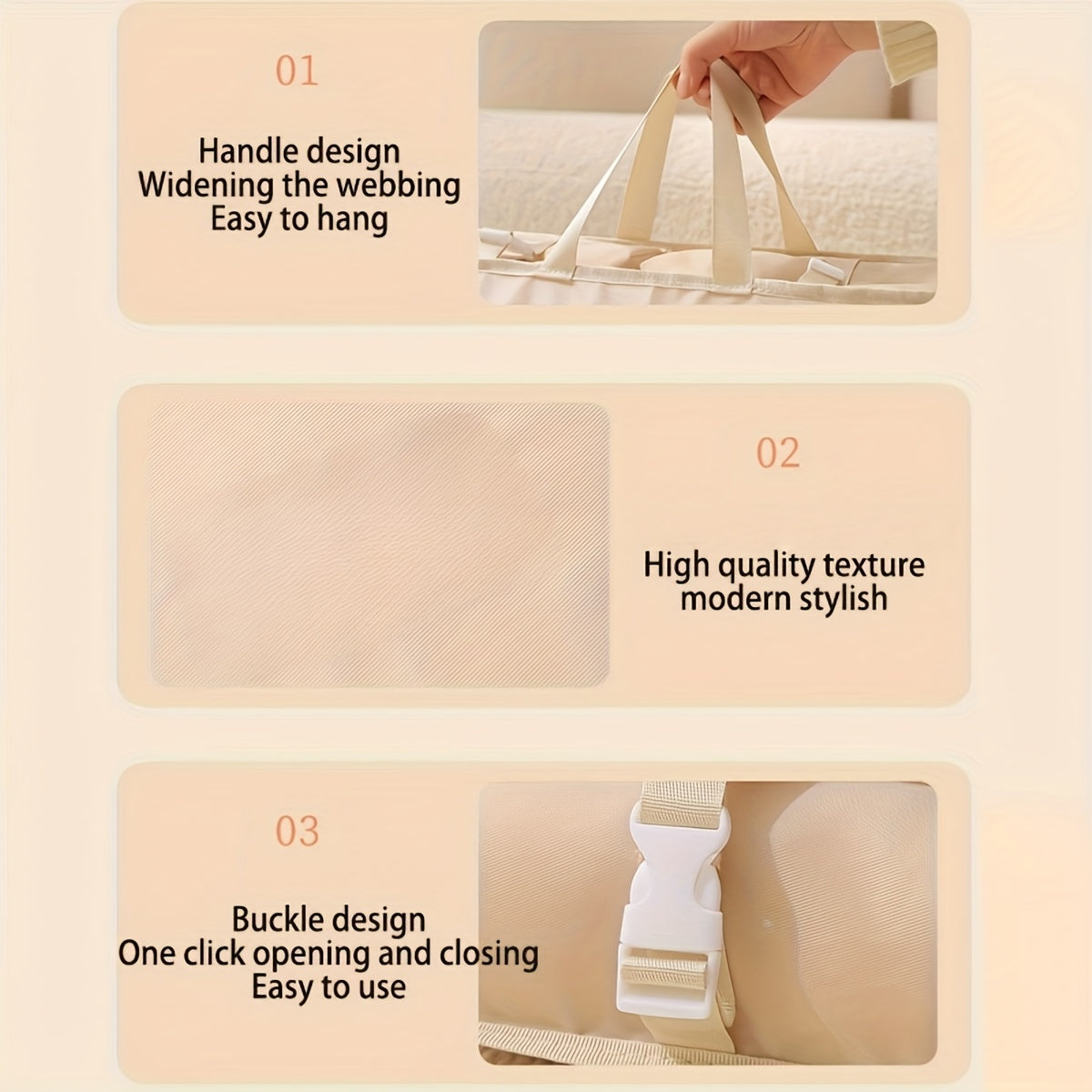 01

Handle design
Widening the webbing
Easy to hang

02

High quality texture
modern stylish

03

Buckle design
One click opening and closing
Easy to use