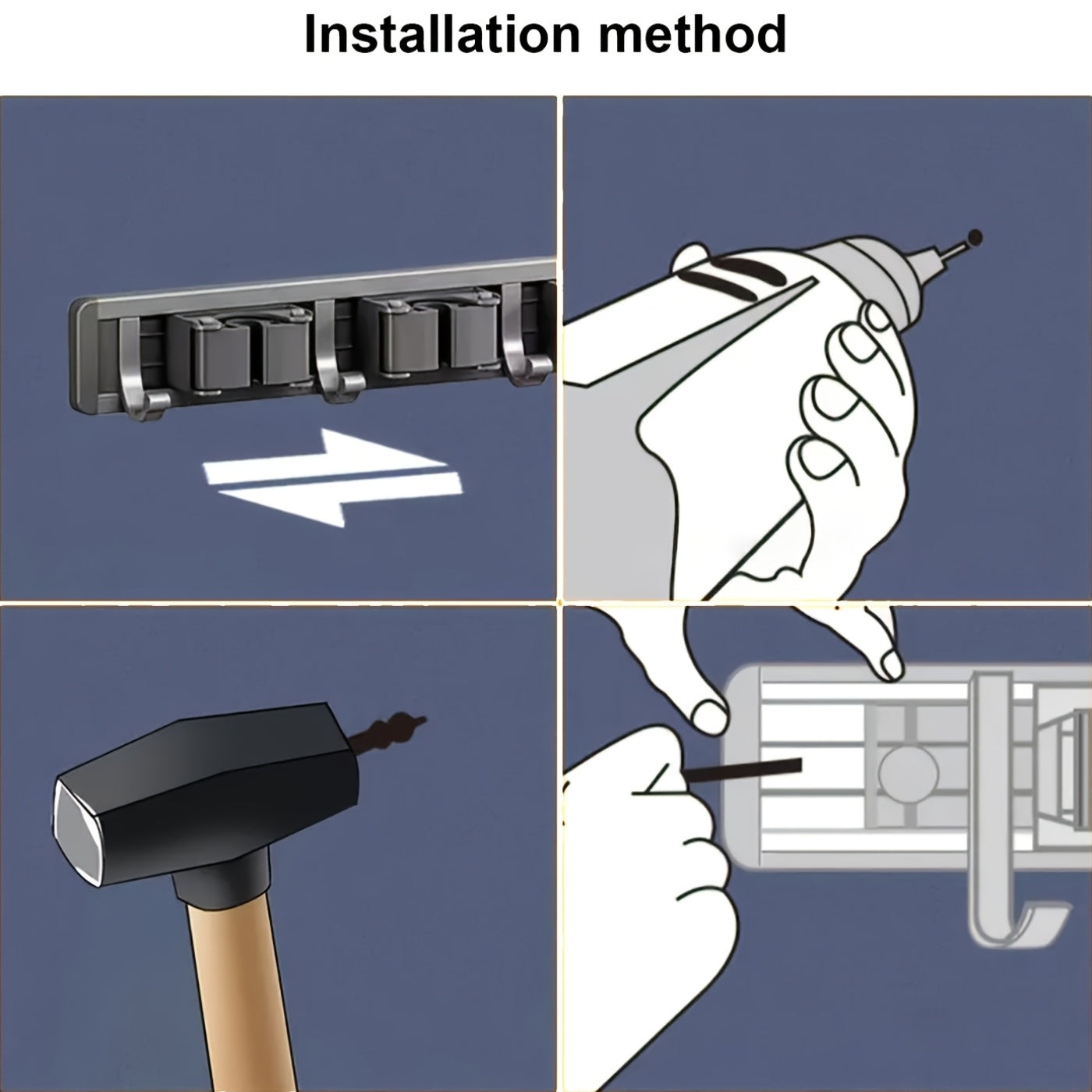 Installation method