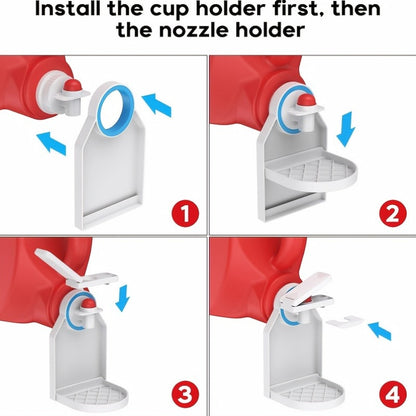 Install the cup holder first, then the nozzle holder

1

2

3

4