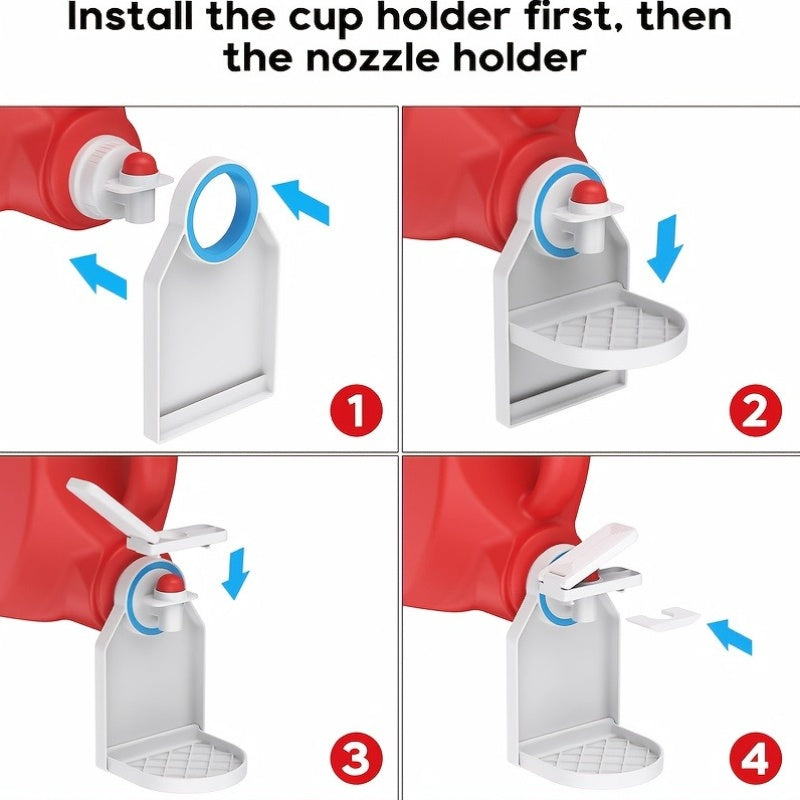 Install the cup holder first, then the nozzle holder

1

2

3

4