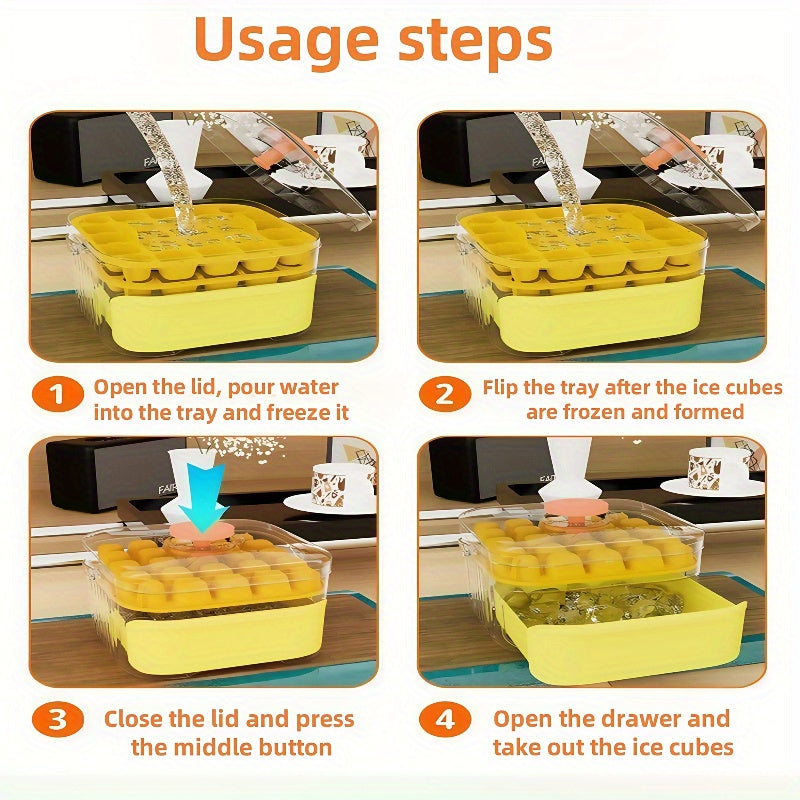 Usage steps

1 Open the lid, pour water into the tray and freeze it

2 Flip the tray after the ice cubes are frozen and formed

3 Close the lid and press the middle button

4 Open the drawer and take out the ice cubes