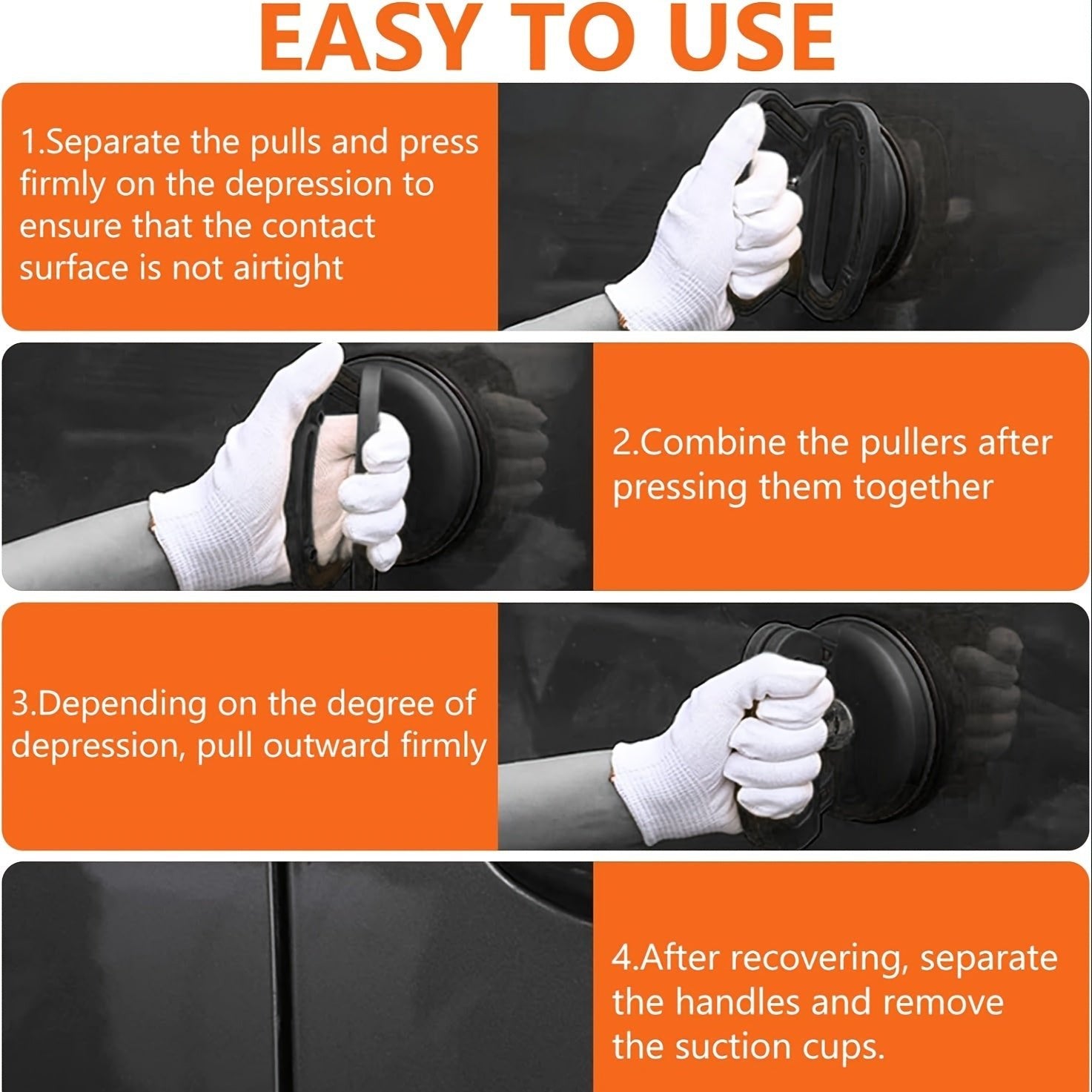 EASY TO USE

1.Separate the pulls and press firmly on the depression to ensure that the contact surface is not airtight

2.Combine the pullers after pressing them together

3.Depending on the degree of depression, pull outward firmly

4.After recovering, separate the handles and remove the suction cups.