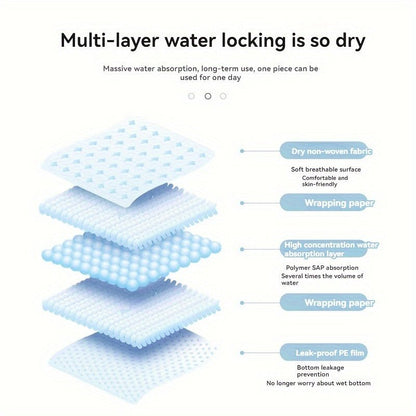 Multi-layer water locking is so dry

Massive water absorption, long-term use, one piece can be used for one day

Dry non-woven fabric

Soft breathable surface
Comfortable and skin-friendly

Wrapping paper

High concentration water absorption layer

Polymer SAP absorption
Several times the volume of water

Wrapping paper

Leak-proof PE film

Bottom leakage prevention
No longer worry about wet bottom