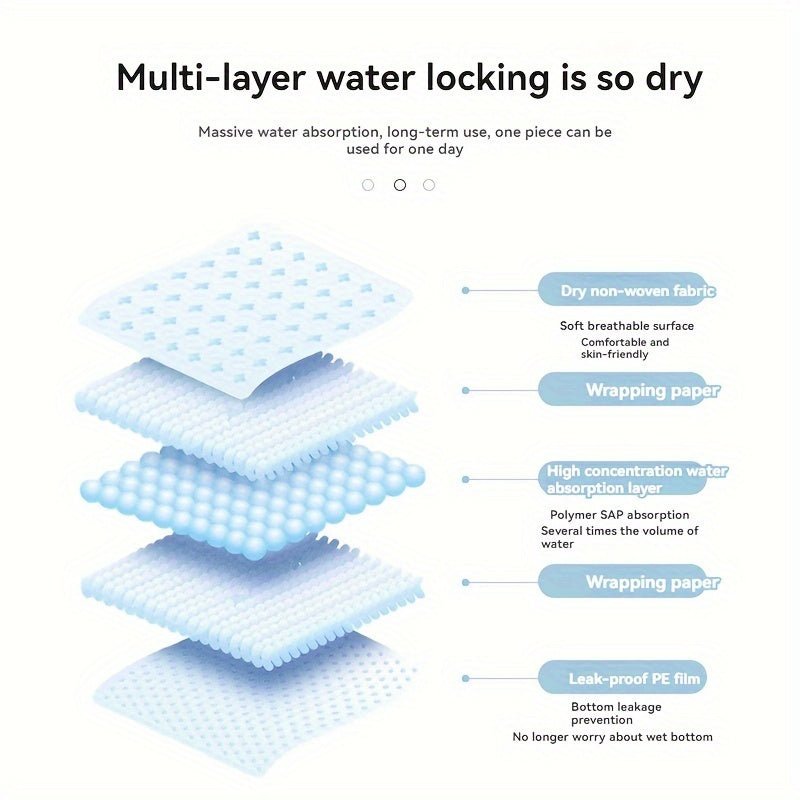 Multi-layer water locking is so dry

Massive water absorption, long-term use, one piece can be used for one day

Dry non-woven fabric

Soft breathable surface
Comfortable and skin-friendly

Wrapping paper

High concentration water absorption layer

Polymer SAP absorption
Several times the volume of water

Wrapping paper

Leak-proof PE film

Bottom leakage prevention
No longer worry about wet bottom