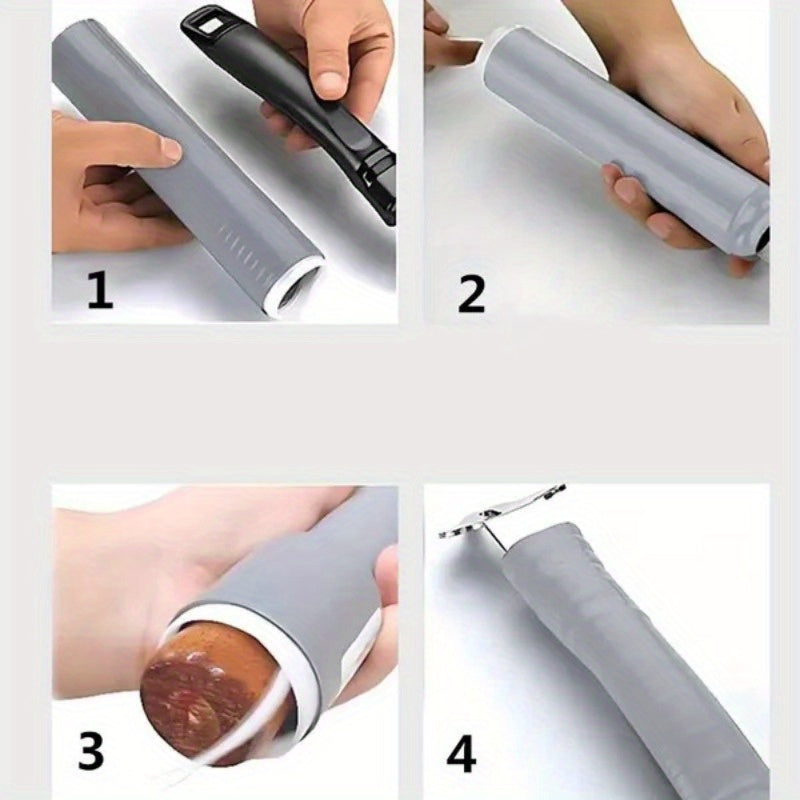 1

2

3

4