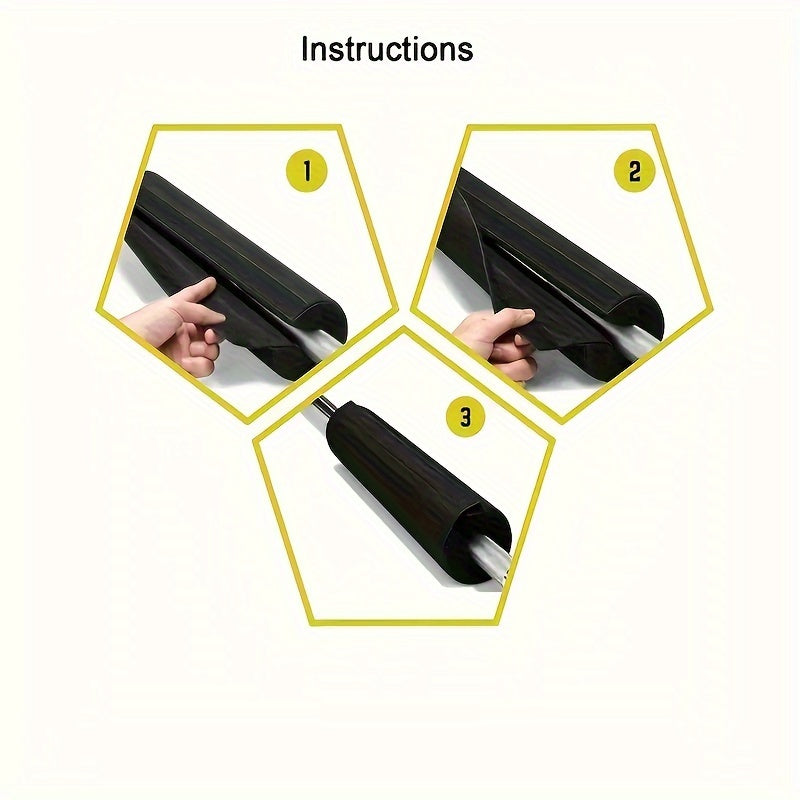 Instructions

1

2

3