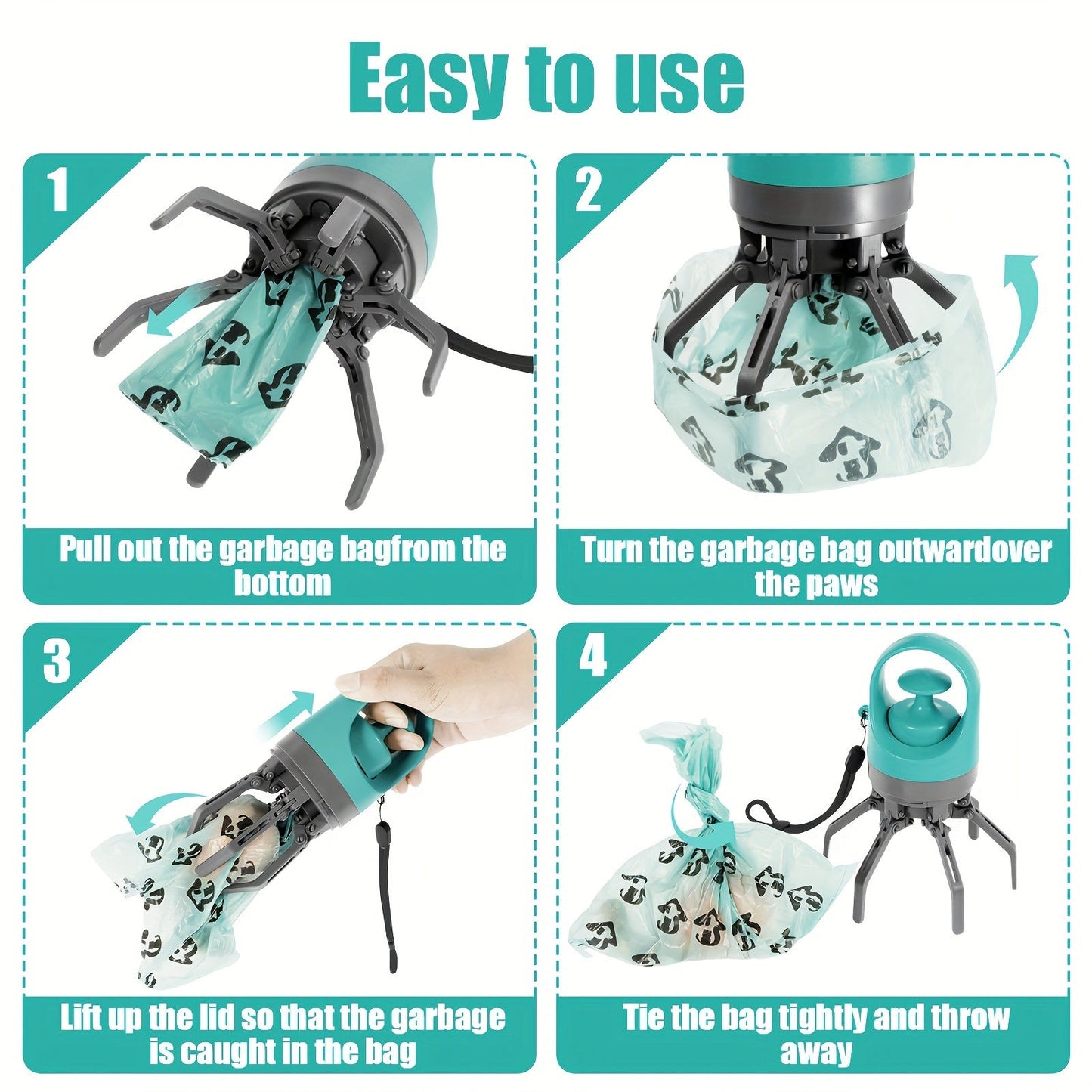 Easy to use

1

Pull out the garbage bagfrom the bottom

2

Turn the garbage bag outwardover the paws

3

Lift up the lid so that the garbage is caught in the bag

4

Tie the bag tightly and throw away