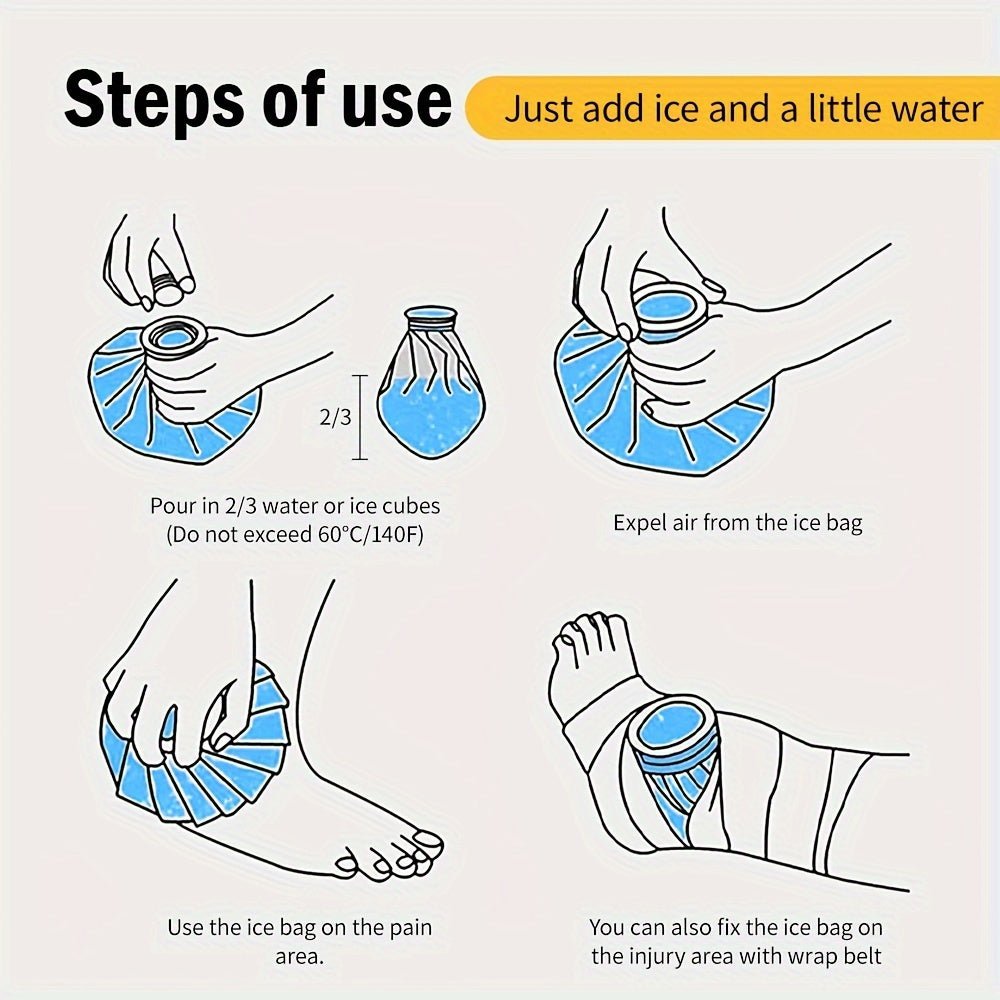 Steps of use
Just add ice and a little water

2/3

Pour in 2/3 water or ice cubes (Do not exceed 60°C/140F)

Expel air from the ice bag

Use the ice bag on the pain area.

You can also fix the ice bag on the injury area with wrap belt