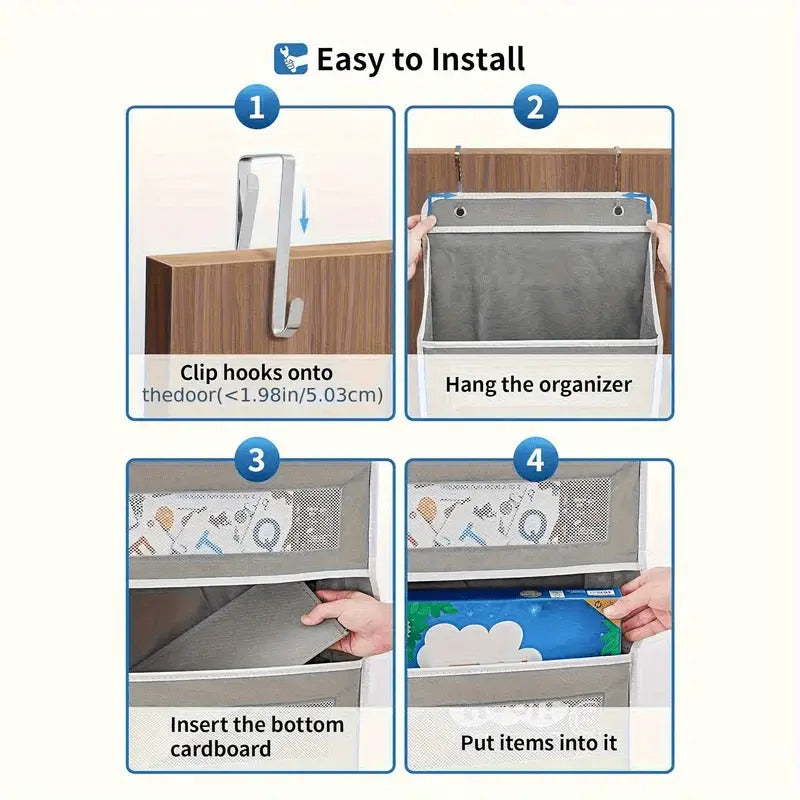 Easy to Install

1

Clip hooks onto
thedoor(<1.98in/5.03cm)

2

Hang the organizer

3

Insert the bottom cardboard

4

Put items into it