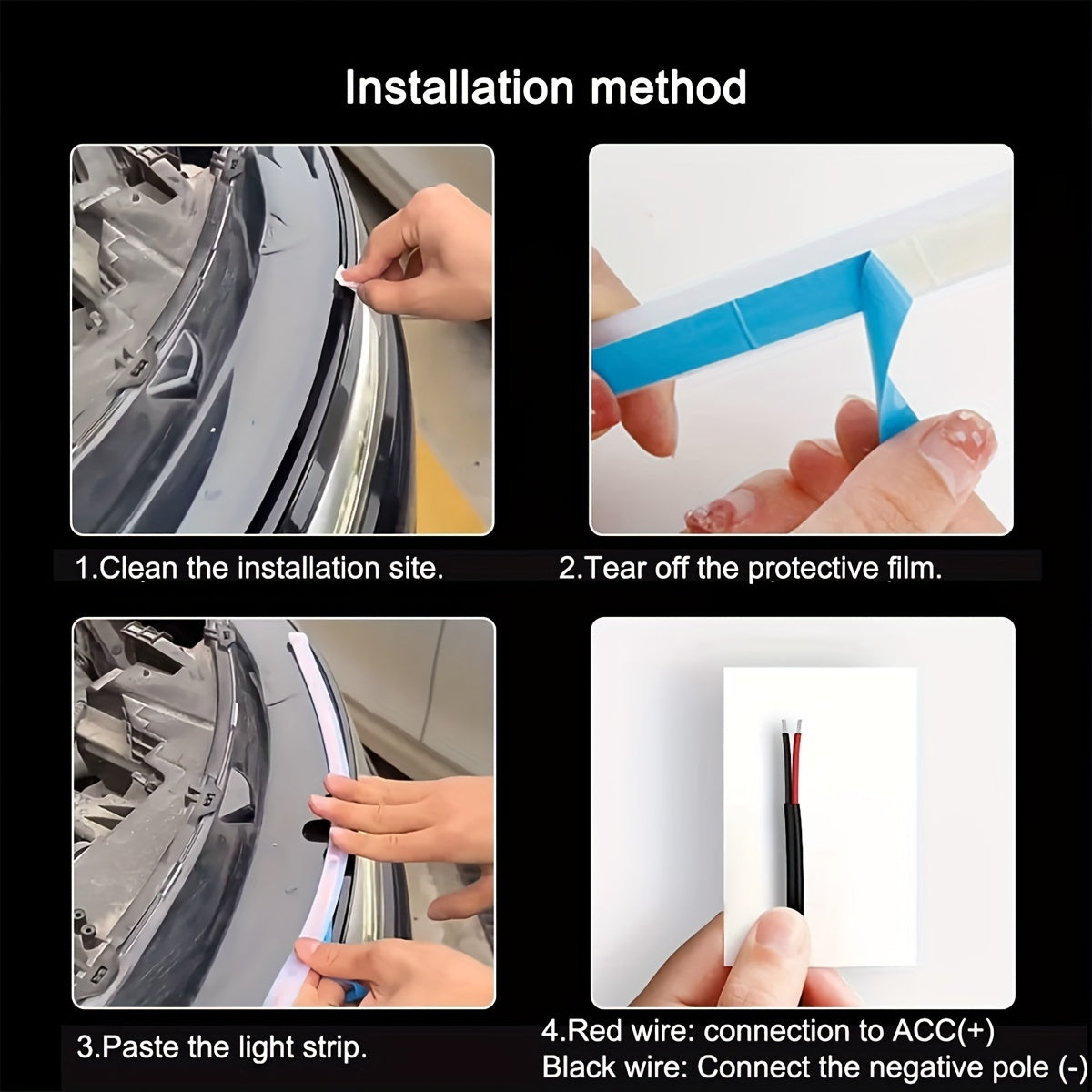 Installation method

1.Clean the installation site.

2.Tear off the protective film.

3.Paste the light strip.

4.Red wire: connection to ACC(+)
Black wire: Connect the negative pole (-)