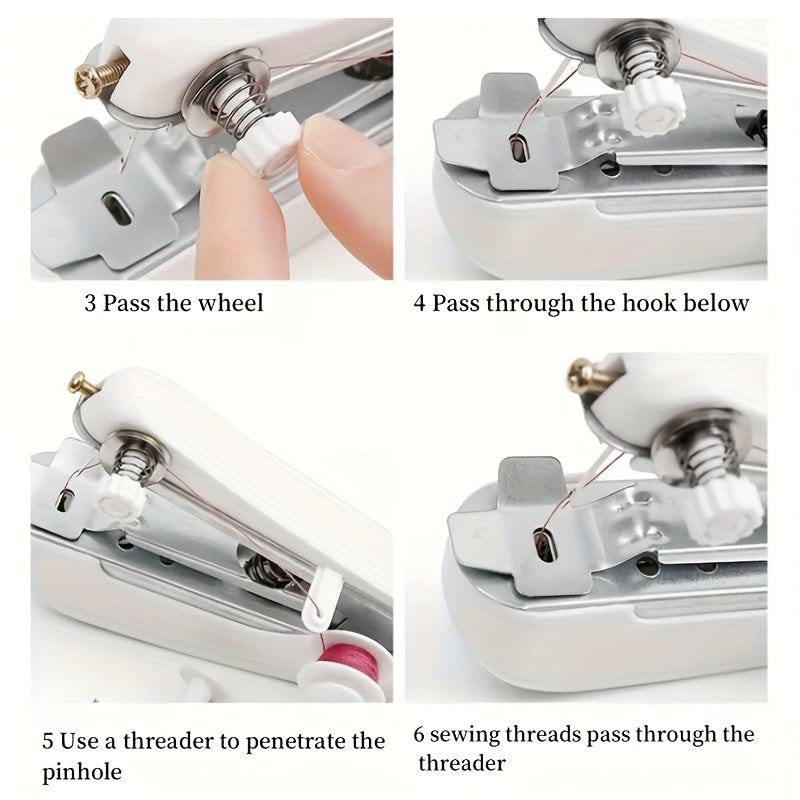 3 Pass the wheel

4 Pass through the hook below

5 Use a threader to penetrate the pinhole

6 sewing threads pass through the threader